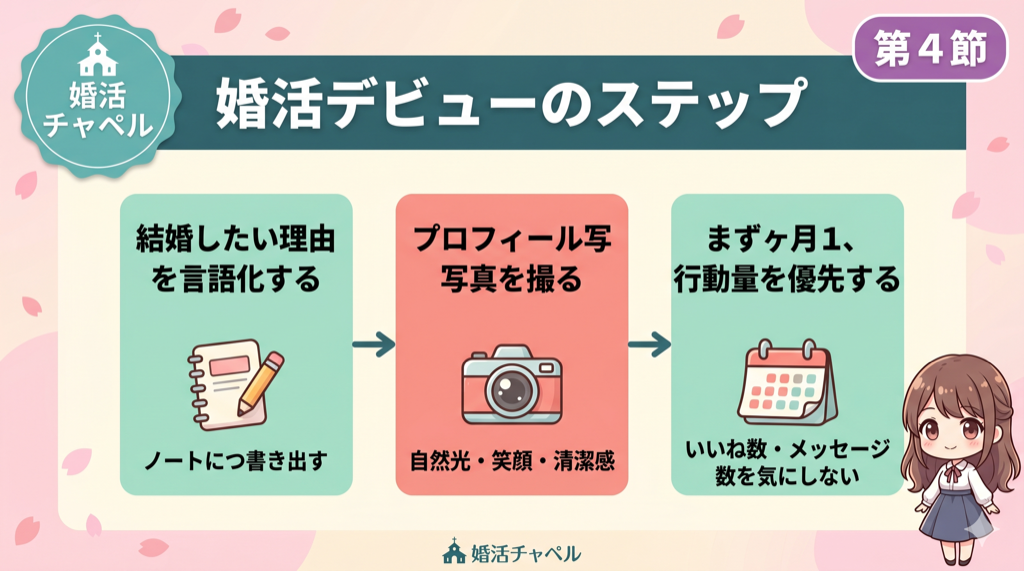 婚活チャペル

第４節

婚活デビューのステップ

結婚したい理由を言語化する

ノートにつ書き出す

プロフィール写写真を撮る

自然光・笑顔・清潔感

まずヶ月1、行動量を優先する

いいね数・メッセージ数を気にしない

婚活チャペル