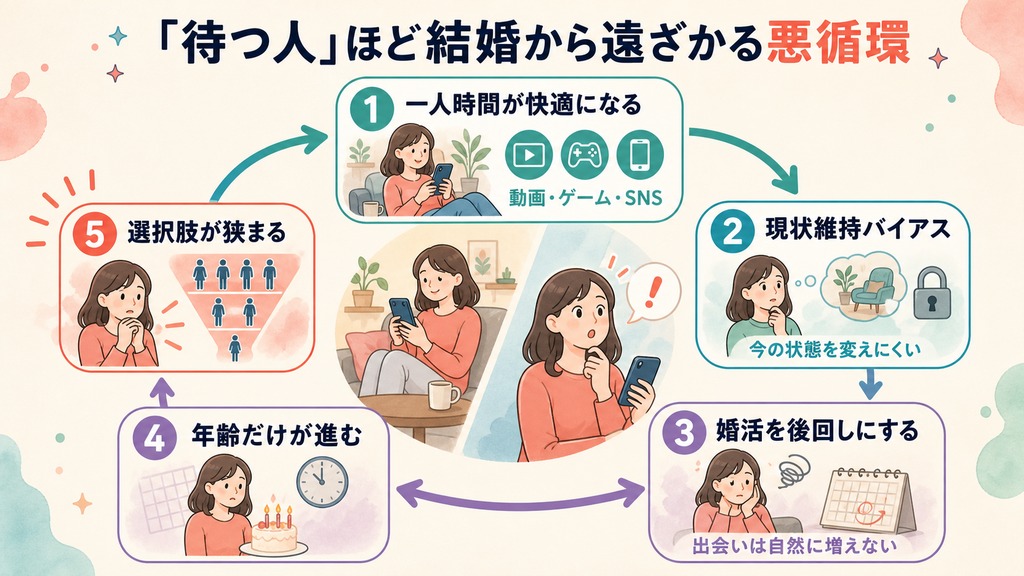 「待つ人」ほど結婚から遠ざかる悪循環

1 一人時間が快適になる

動画・ゲーム・SNS

2 現状維持バイアス

今の状態を変えにくい

3 婚活を後回しにする

出会いは自然に増えない

4 年齢だけが進む

5 選択肢が狭まる