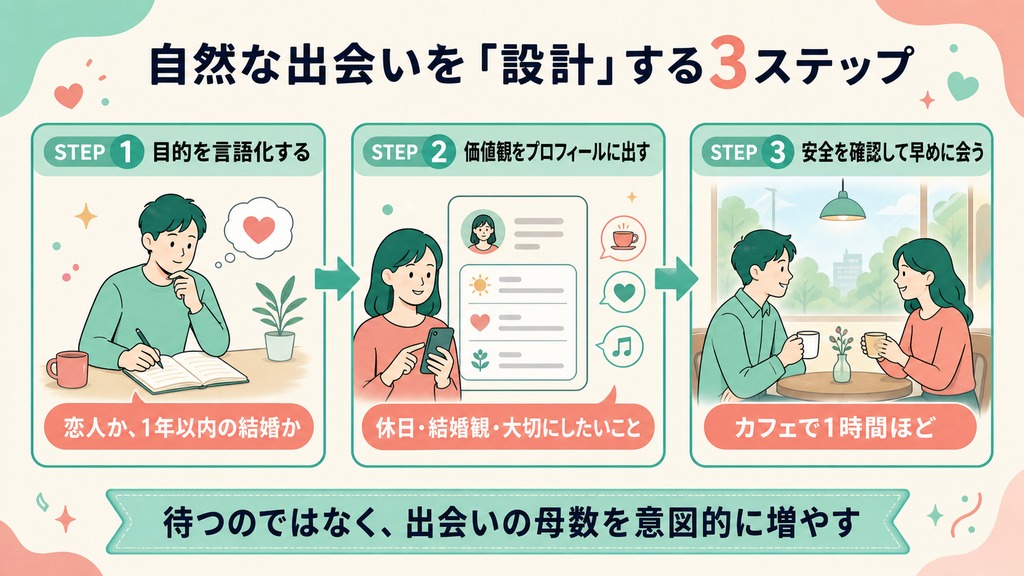 自然な出会いを「設計」する3ステップ

STEP 1 目的を言語化する

恋人か、1年以内の結婚か

STEP 2 価値観をプロフィールに出す

休日・結婚観・大切にしたいこと

STEP 3 安全を確認して早めに会う

カフェで1時間ほど

待つのではなく、出会いの母数を意図的に増やす